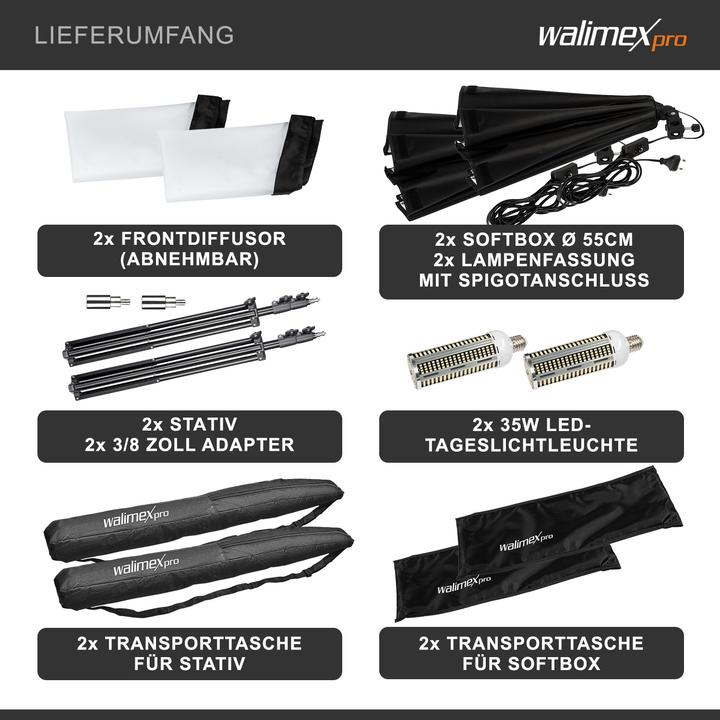 LIEFERUMFANG

walimex pro

2x FRONTDIFFUSOR (ABNEHMBAR)

2x SOFTBOX Ø 55CM
2x LAMPENFASSUNG MIT SPIGOTANSCHLUSS

2x STATIV
2x 3/8 ZOLL ADAPTER

2x 35W LED-TAGESLICHTLEUCHTE

walimex pro

walimex pro

walimex pro

walimex pro

2x TRANSPORTTASCHE FÜR STATIV

2x TRANSPORTTASCHE FÜR SOFTBOX