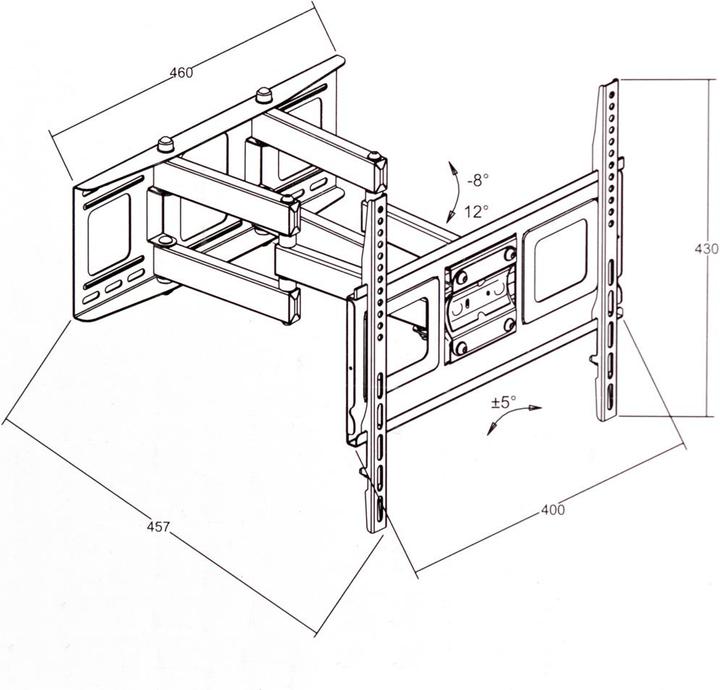 460

-8°

12°

430

±5°

457

400