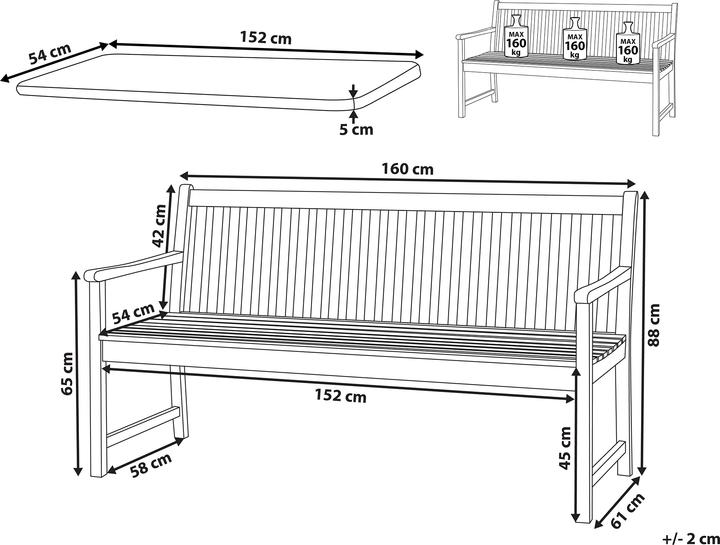 54 cm
152 cm
5 cm

MAX 160 kg
MAX 160 kg
MAX 160 kg

160 cm
42 cm
54 cm
65 cm
152 cm
88 cm
58 cm
45 cm
61 cm
+/- 2 cm