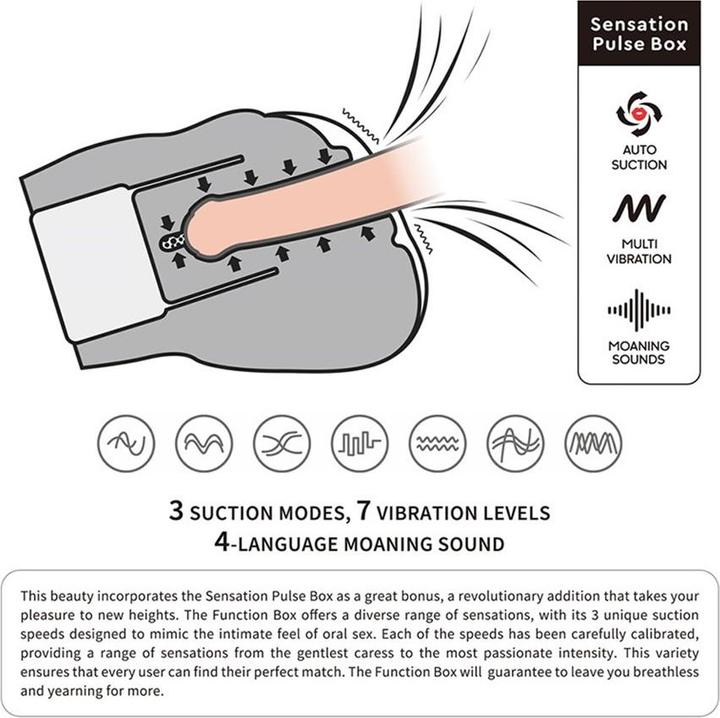 Sensation Pulse Box

AUTO SUCTION

MULTI VIBRATION

MOANING SOUNDS

3 SUCTION MODES, 7 VIBRATION LEVELS
4-LANGUAGE MOANING SOUND

This beauty incorporates the Sensation Pulse Box as a great bonus, a revolutionary addition that takes your pleasure to new heights. The Function Box offers a diverse range of sensations, with its 3 unique suction speeds designed to mimic the intimate feel of oral sex. Each of the speeds has been carefully calibrated, providing a range of sensations from the gentlest caress to the most passionate intensity. This variety ensures that every user can find their perfect match. The Function Box will guarantee to leave you breathless and yearning for more.