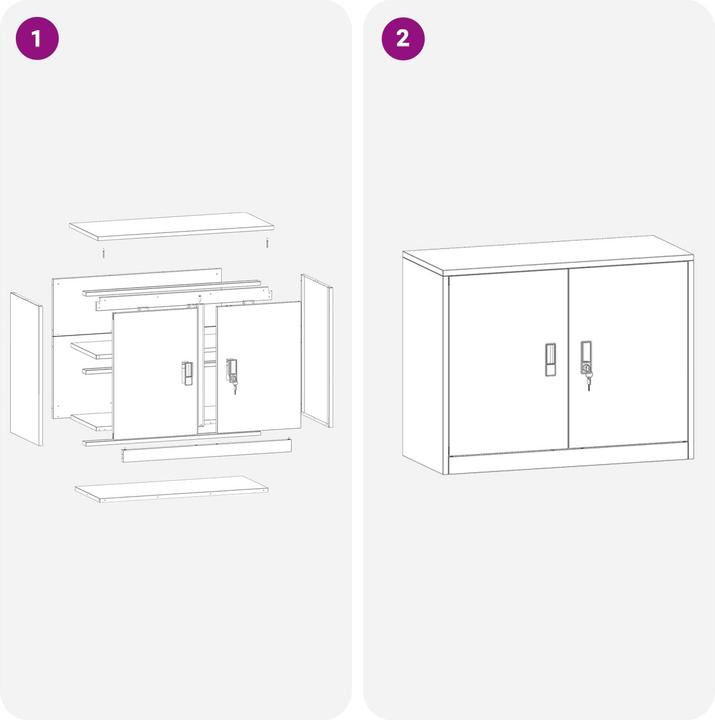 1

2