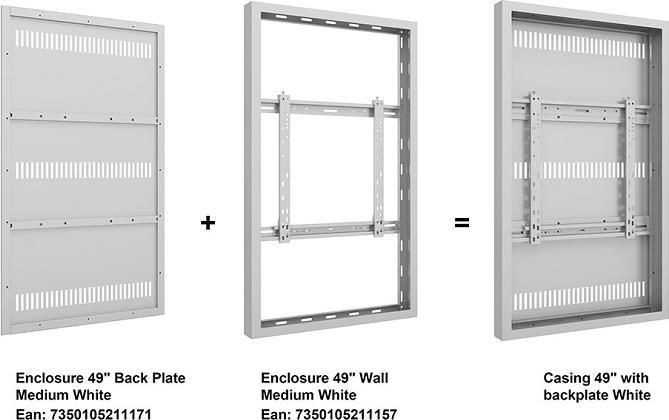 +

=

Enclosure 49" Back Plate
Medium White
Ean: 7350105211171

Enclosure 49" Wall
Medium White
Ean: 7350105211157

Casing 49" with
backplate White