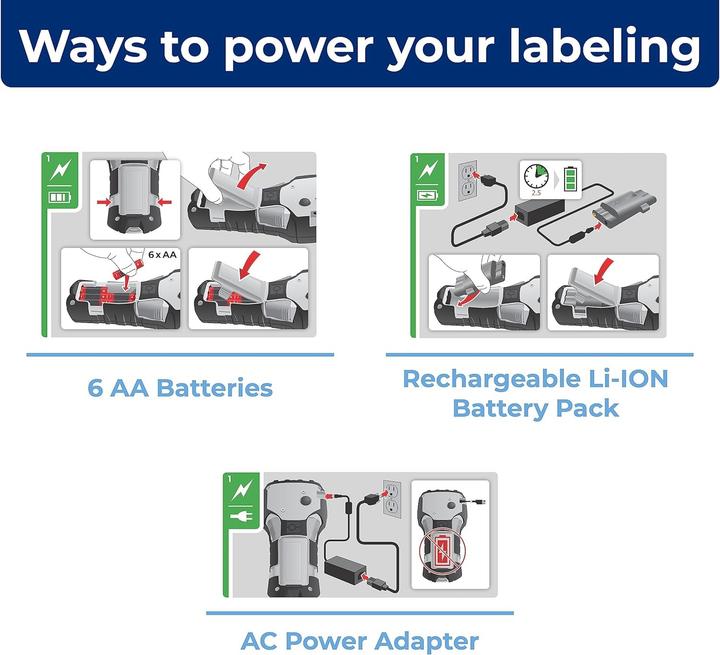 Ways to power your labeling

1

6 x AA

6 AA Batteries

1

2.5

Rechargeable Li-ION Battery Pack

1

AC Power Adapter