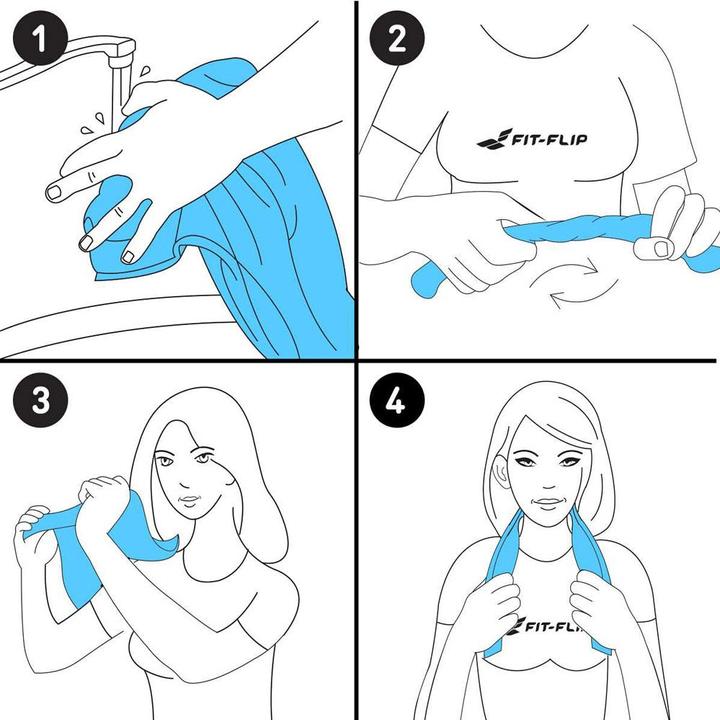 1

2

FIT-FLIP

3

4

FIT-FLIP