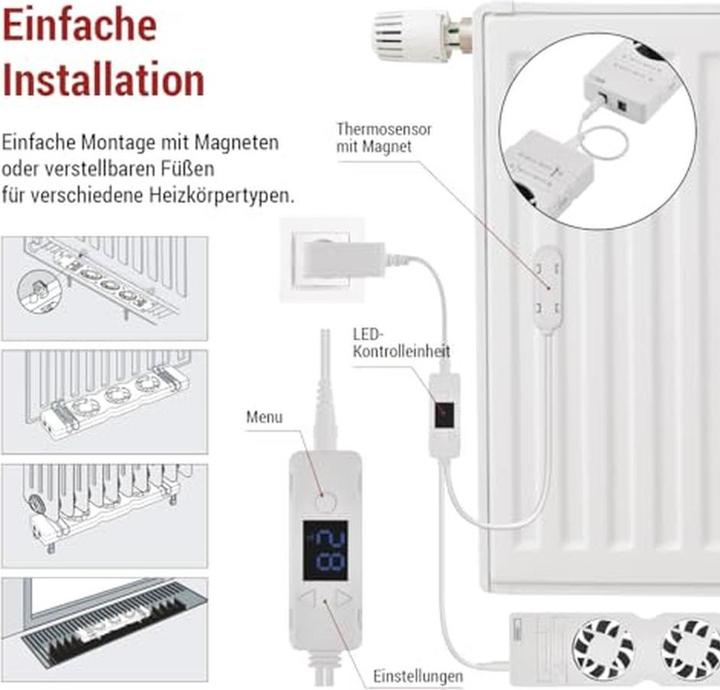 Einfache Installation

Einfache Montage mit Magneten oder verstellbaren Füßen für verschiedene Heizkörpertypen.

Thermosensor mit Magnet

LED-Kontrolleinheit

Menu

28

Einstellungen