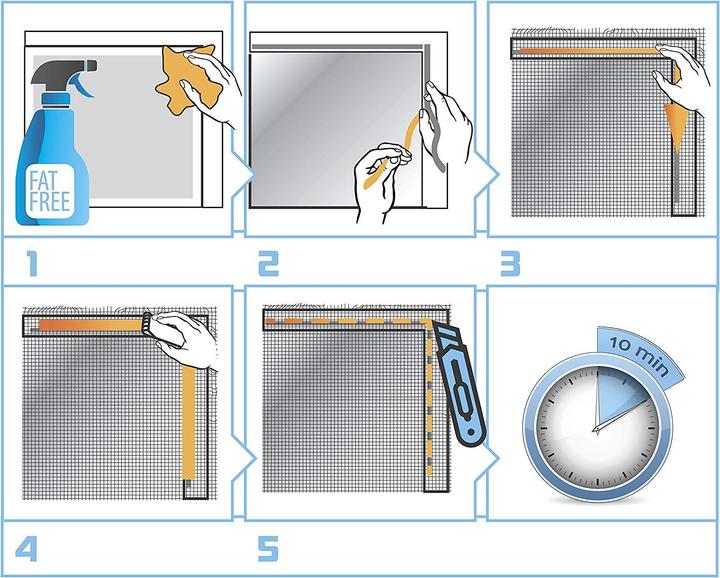 FAT FREE

1

2

3

4

5

10 min