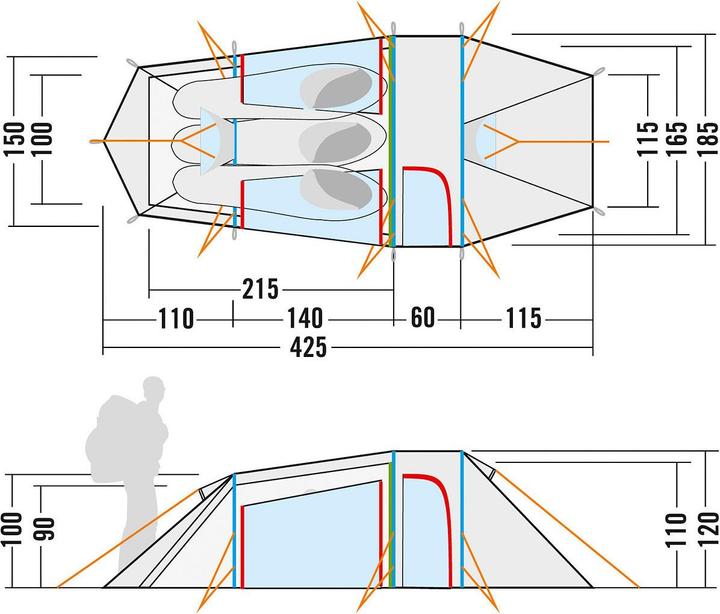 150
100
115
165
185
215
110
140
60
115
425
100
90
110
120