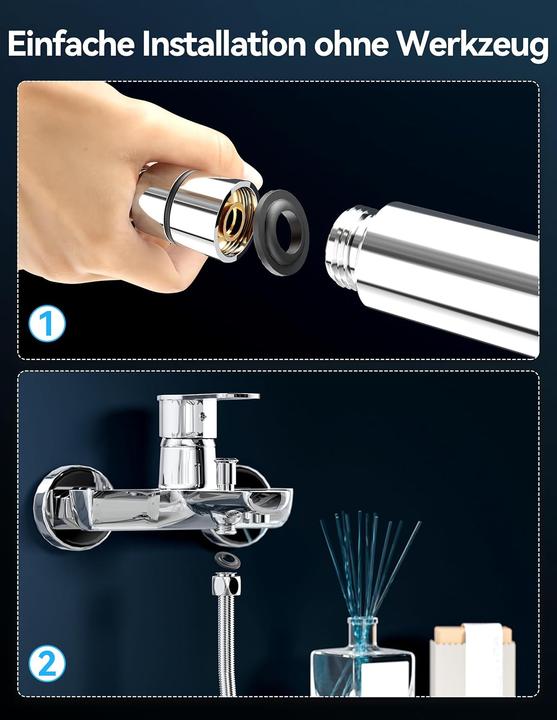 Einfache Installation ohne Werkzeug

1

2