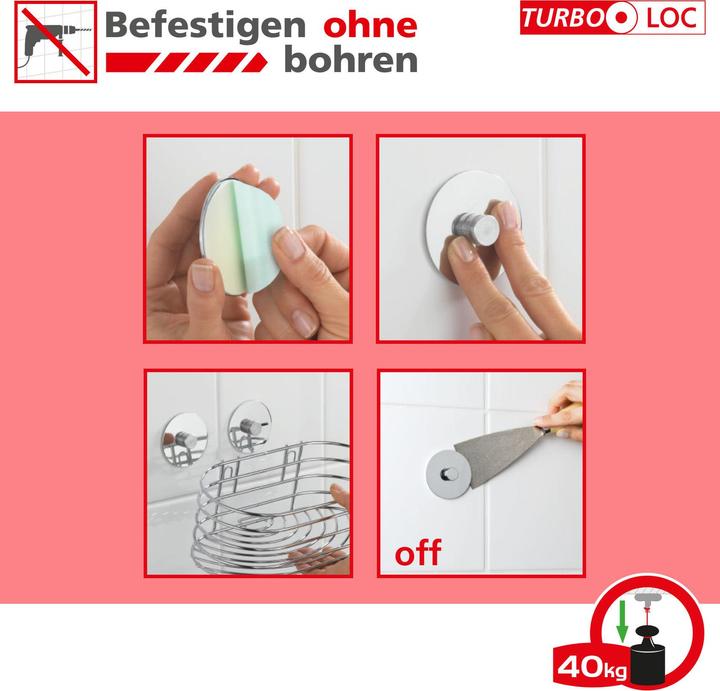 Befestigen ohne bohren

TURBO LOC

off

40kg