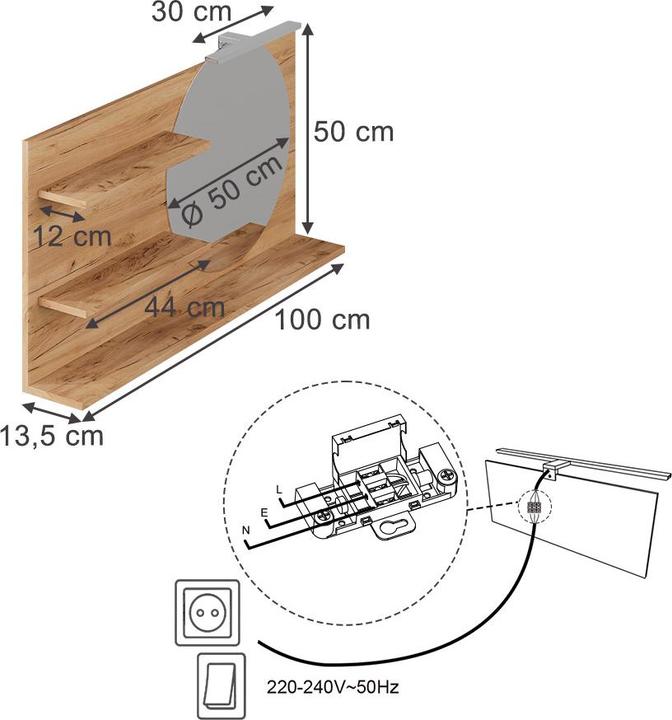 30 cm

50 cm

Ø 50 cm

12 cm

44 cm

100 cm

13,5 cm

L

E

N

220-240V~50Hz