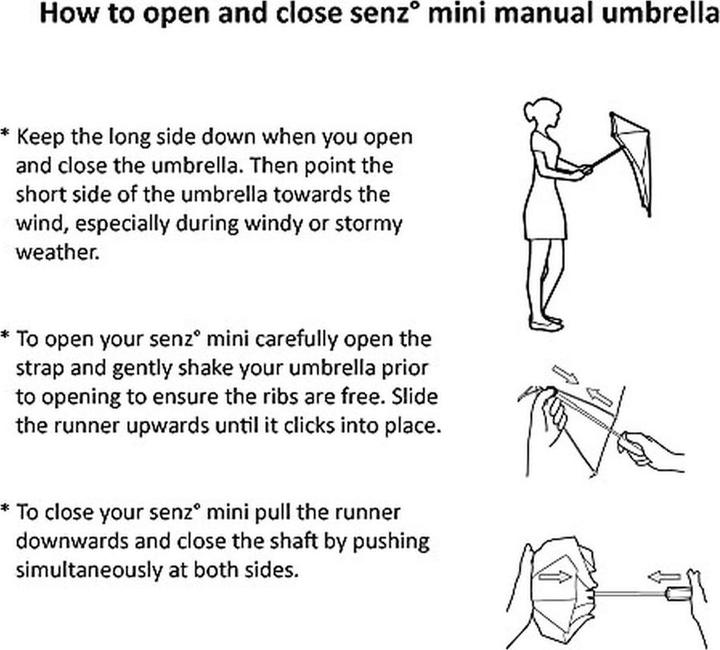 How to open and close senz° mini manual umbrella

* Keep the long side down when you open and close the umbrella. Then point the short side of the umbrella towards the wind, especially during windy or stormy weather.

* To open your senz° mini carefully open the strap and gently shake your umbrella prior to opening to ensure the ribs are free. Slide the runner upwards until it clicks into place.

* To close your senz° mini pull the runner downwards and close the shaft by pushing simultaneously at both sides.