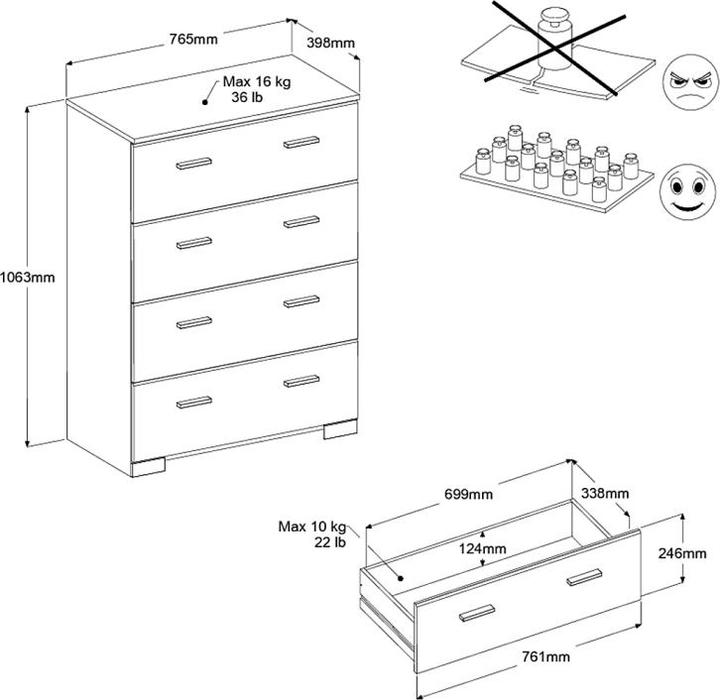 765mm

398mm

Max 16 kg
36 lb

1063mm

699mm

338mm

Max 10 kg
22 lb

124mm

246mm

761mm