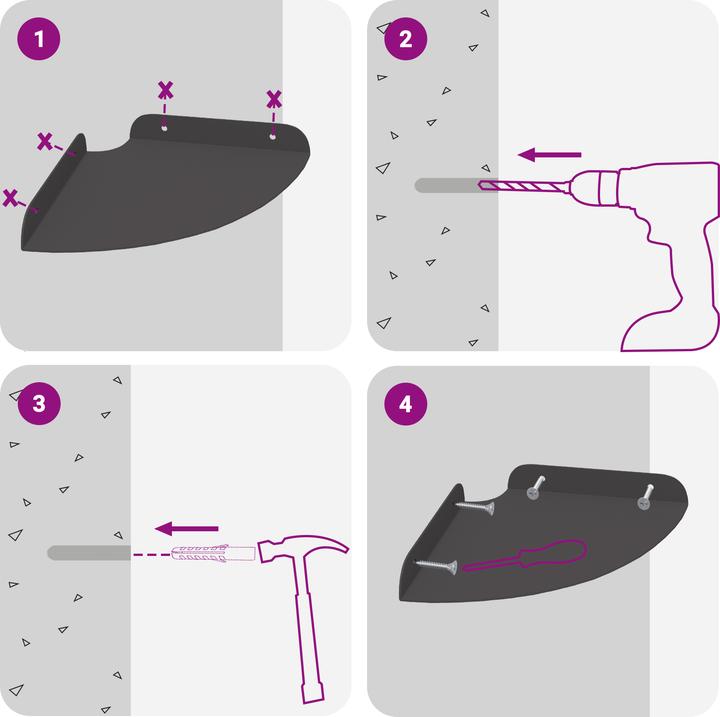 1

2

3

4