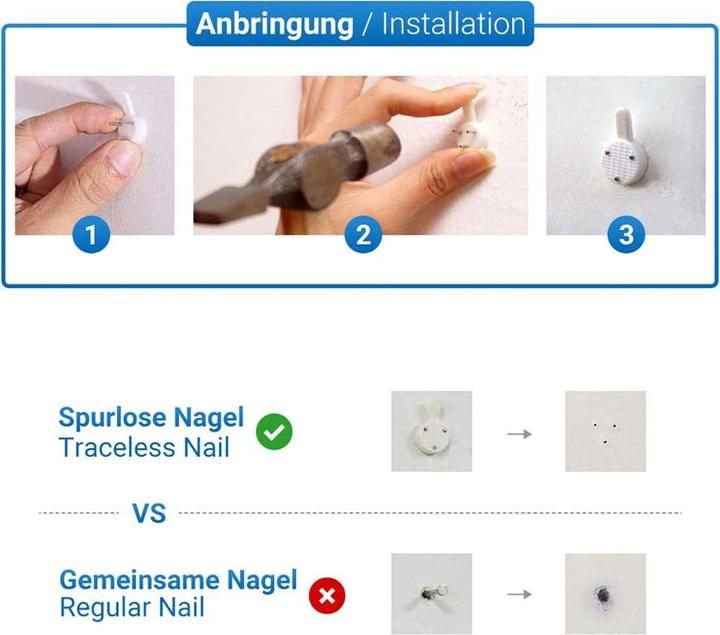 Anbringung / Installation

1

2

3

Spurlose Nagel
Traceless Nail

VS

Gemeinsame Nagel
Regular Nail