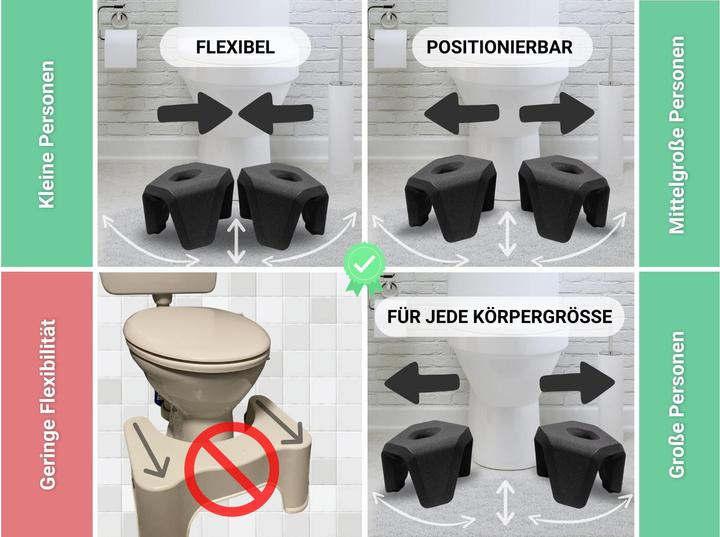 Kleine Personen

FLEXIBEL

POSITIONIERBAR

Mittelgroße Personen

Geringe Flexibilität

FÜR JEDE KÖRPERGRÖSSE

Große Personen