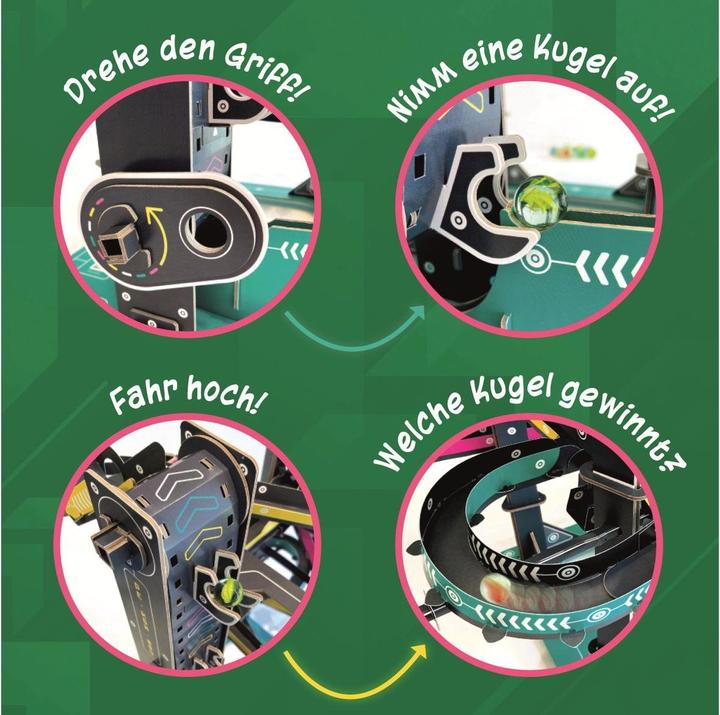 Drehe den Griff!

Nimm eine Kugel auf!

Fahr hoch!

Welche Kugel gewinnt?