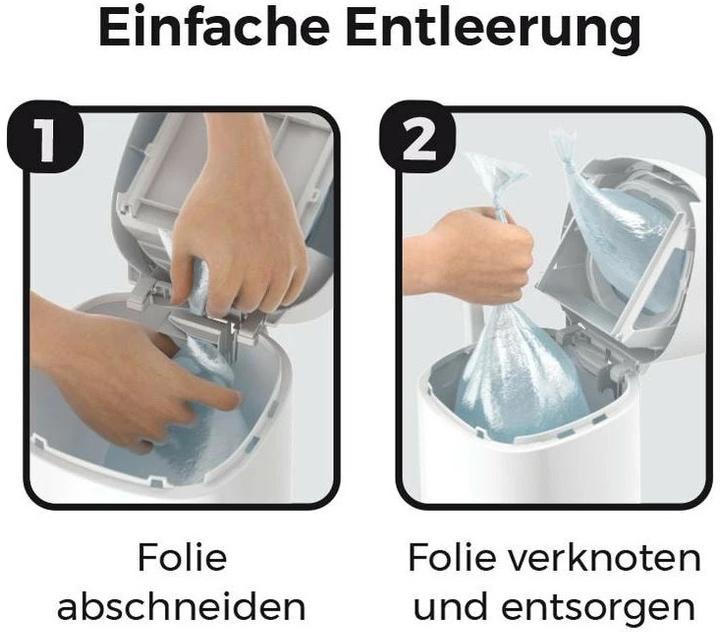 Einfache Entleerung

1

Folie abschneiden

2

Folie verknoten und entsorgen