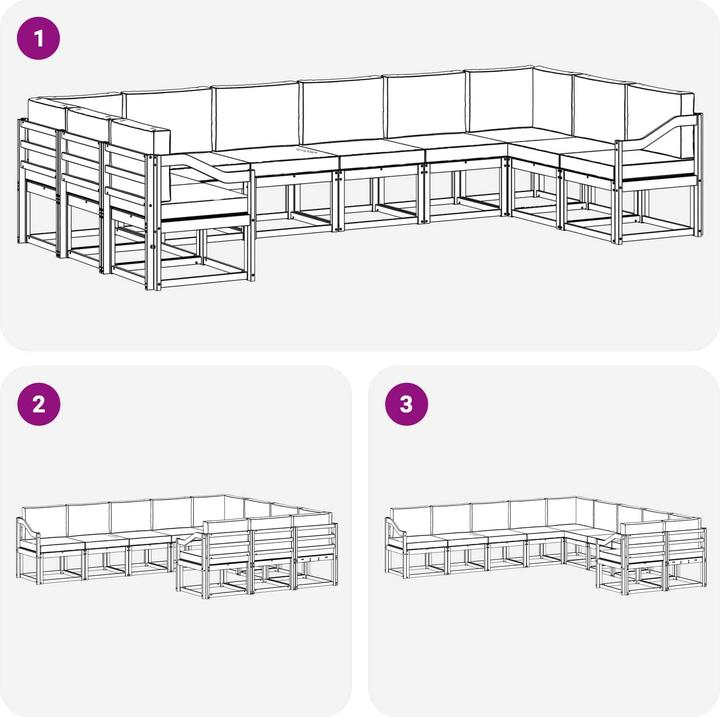 1

2

3