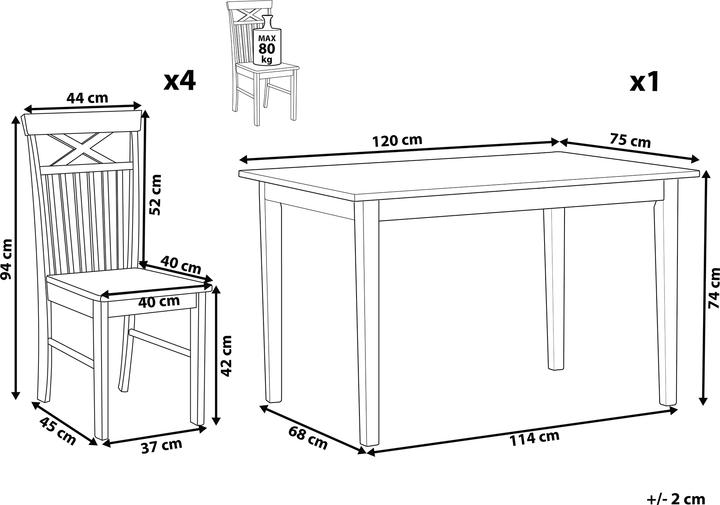 MAX
80
kg

x4

x1

44 cm

94 cm

52 cm

40 cm

40 cm

42 cm

45 cm

37 cm

120 cm

75 cm

74 cm

68 cm

114 cm

+/- 2 cm