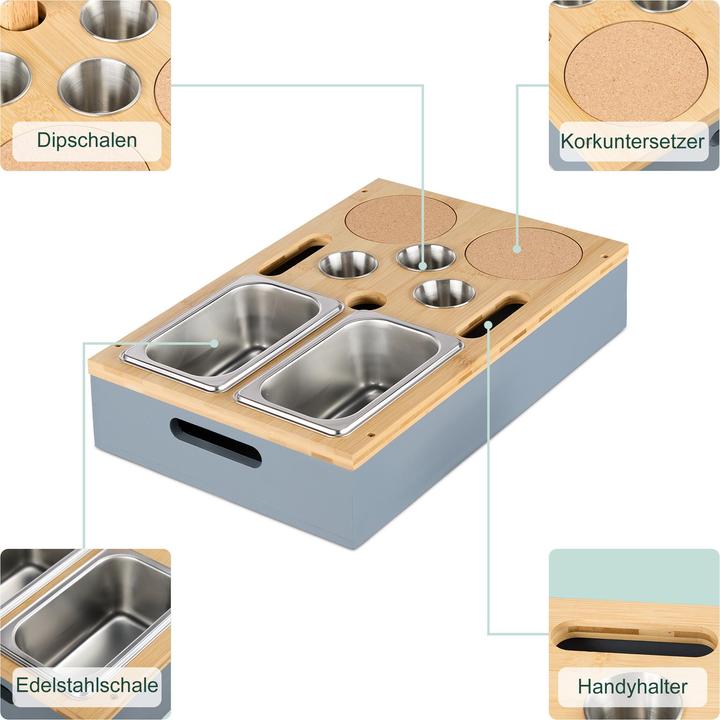 Dipschalen

Korkuntersetzer

Edelstahlschale

Handyhalter