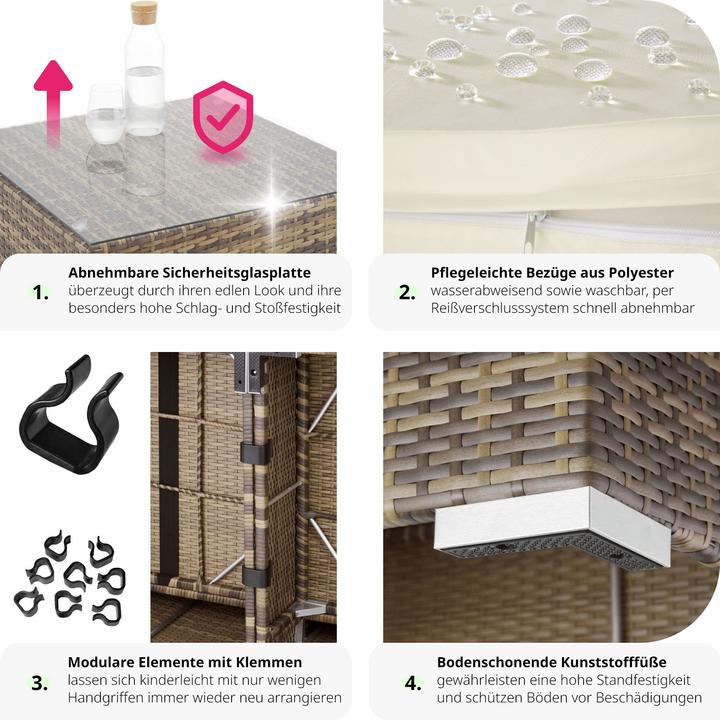 1.
Abnehmbare Sicherheitsglasplatte
überzeugt durch ihren edlen Look und ihre besonders hohe Schlag- und Stoßfestigkeit

2.
Pflegeleichte Bezüge aus Polyester
wasserabweisend sowie waschbar, per Reißverschlusssystem schnell abnehmbar

3.
Modulare Elemente mit Klemmen
lassen sich kinderleicht mit nur wenigen Handgriffen immer wieder neu arrangieren

4.
Bodenschonende Kunststofffüße
gewährleisten eine hohe Standfestigkeit und schützen Böden vor Beschädigungen