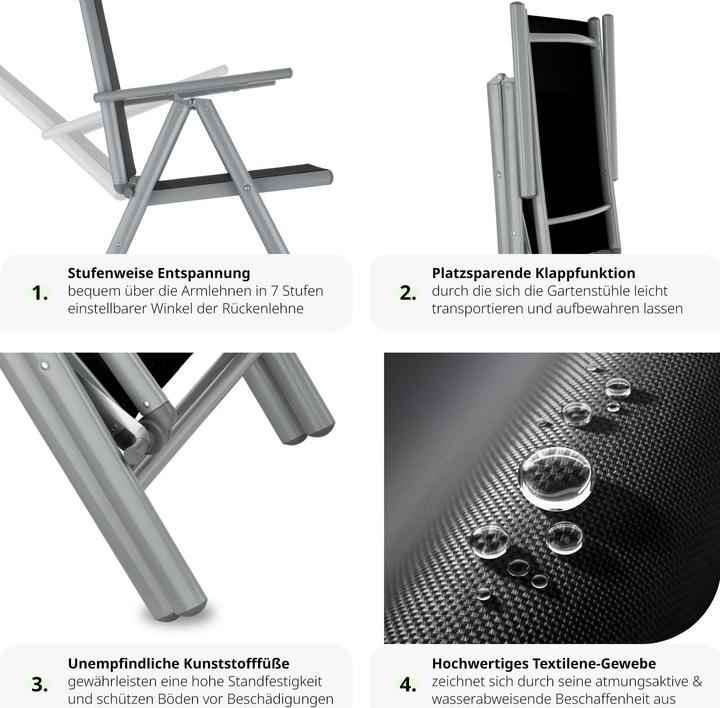 1.
Stufenweise Entspannung
bequem über die Armlehnen in 7 Stufen einstellbarer Winkel der Rückenlehne

2.
Platzsparende Klappfunktion
durch die sich die Gartenstühle leicht transportieren und aufbewahren lassen

3.
Unempfindliche Kunststofffüße
gewährleisten eine hohe Standfestigkeit und schützen Böden vor Beschädigungen

4.
Hochwertiges Textilene-Gewebe
zeichnet sich durch seine atmungsaktive & wasserabweisende Beschaffenheit aus