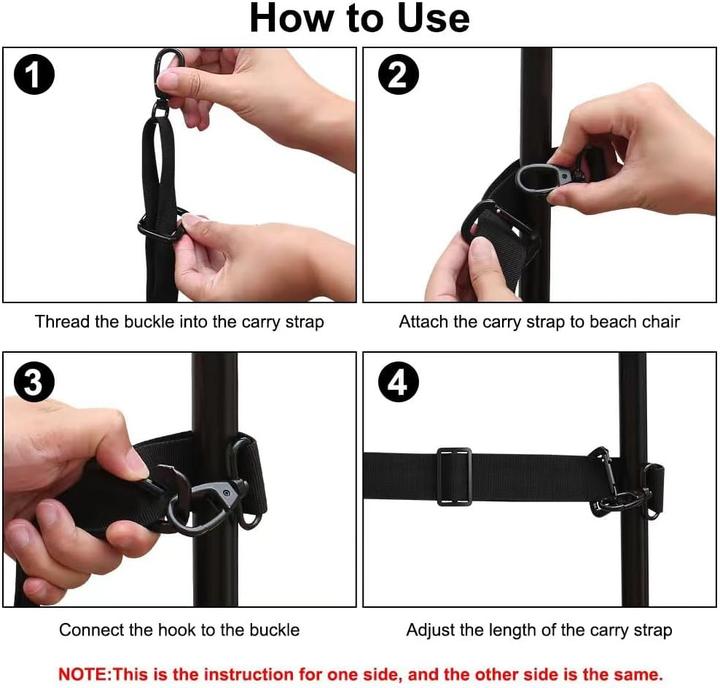 How to Use

1

Thread the buckle into the carry strap

2

Attach the carry strap to beach chair

3

Connect the hook to the buckle

4

Adjust the length of the carry strap

NOTE:This is the instruction for one side, and the other side is the same.