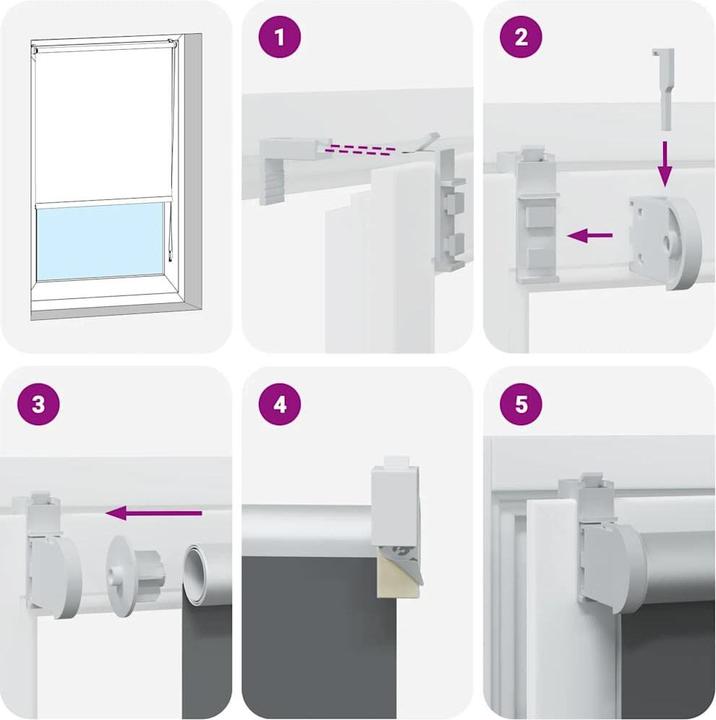 1

2

3

4

5