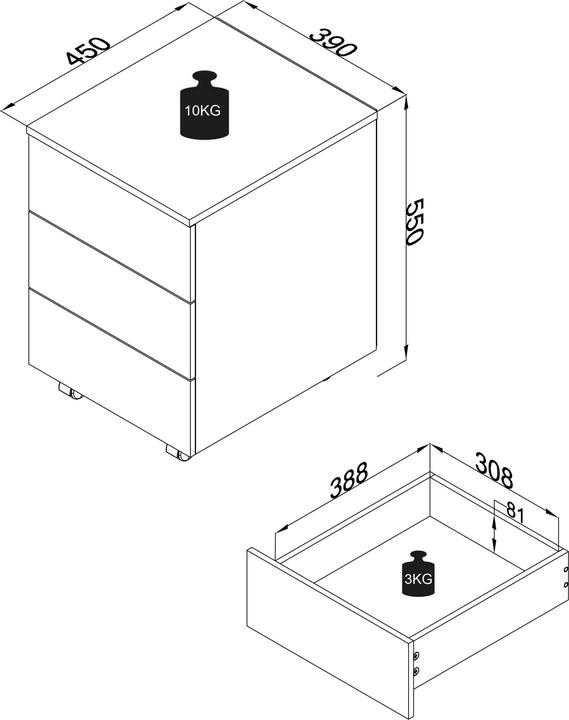 450
390
10KG
550
388
308
81
3KG