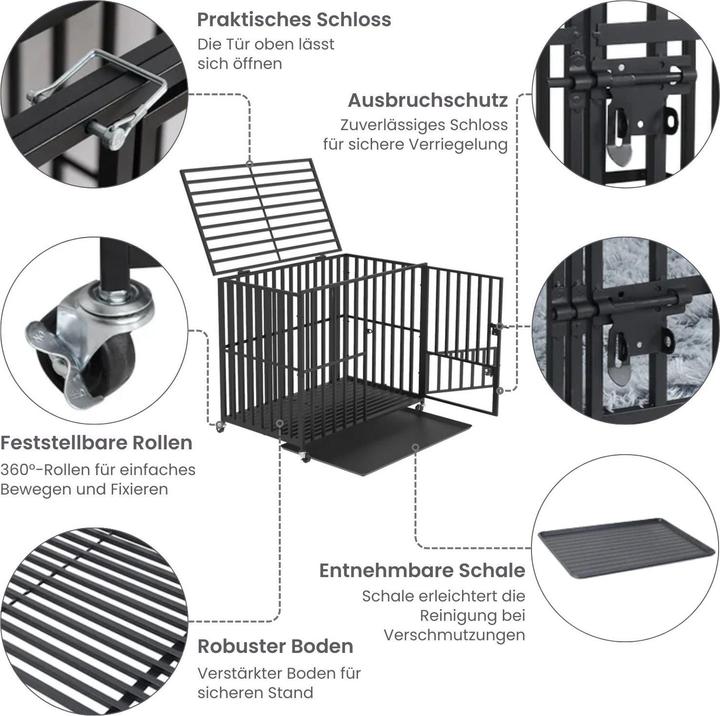 Praktisches Schloss
Die Tür oben lässt sich öffnen

Ausbruchschutz
Zuverlässiges Schloss für sichere Verriegelung

Feststellbare Rollen
360°-Rollen für einfaches Bewegen und Fixieren

Entnehmbare Schale
Schale erleichtert die Reinigung bei Verschmutzungen

Robuster Boden
Verstärkter Boden für sicheren Stand