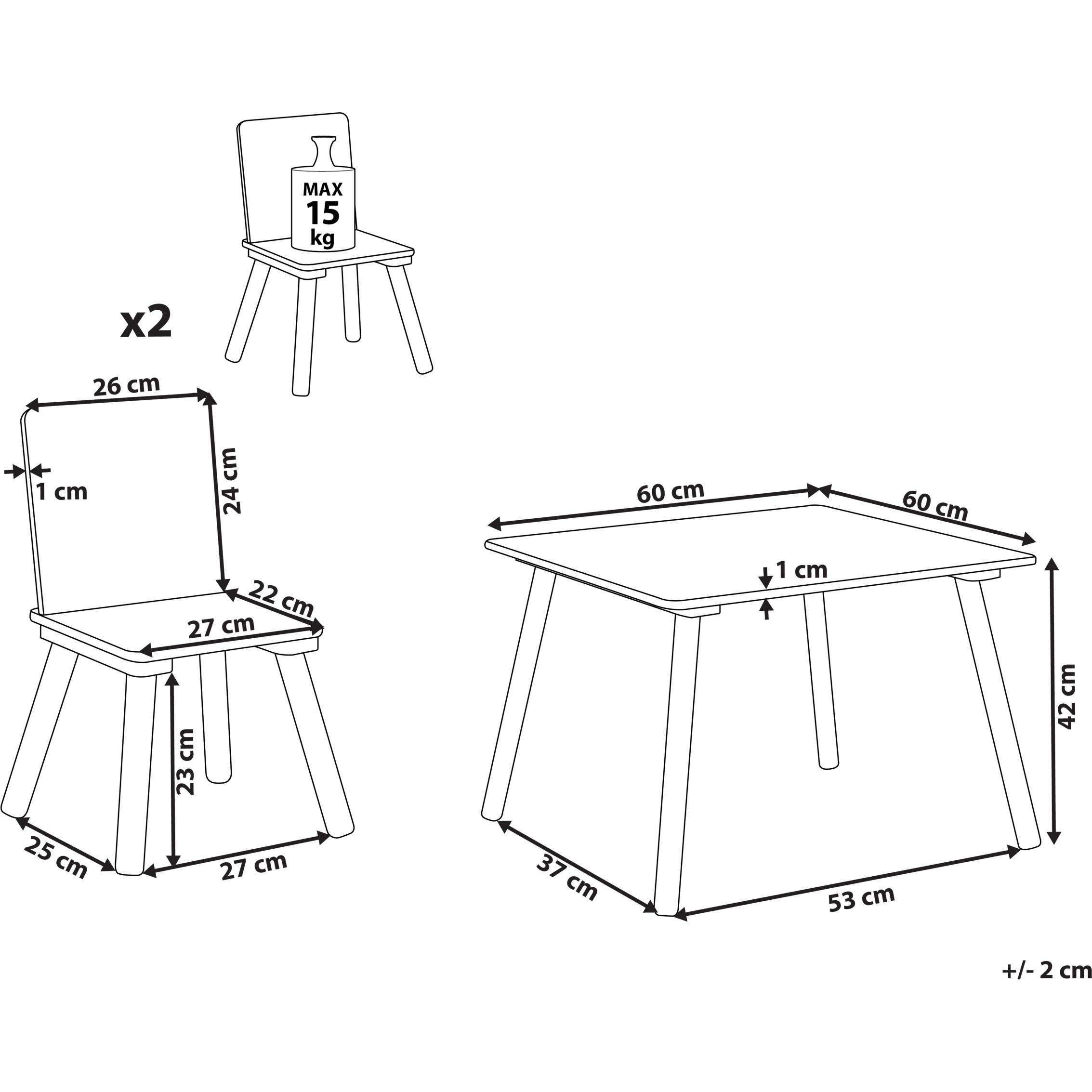 MAX
15
kg

x2

26 cm
1 cm
24 cm
22 cm
27 cm
23 cm
25 cm
27 cm

60 cm
60 cm
1 cm
42 cm
37 cm
53 cm

+/- 2 cm