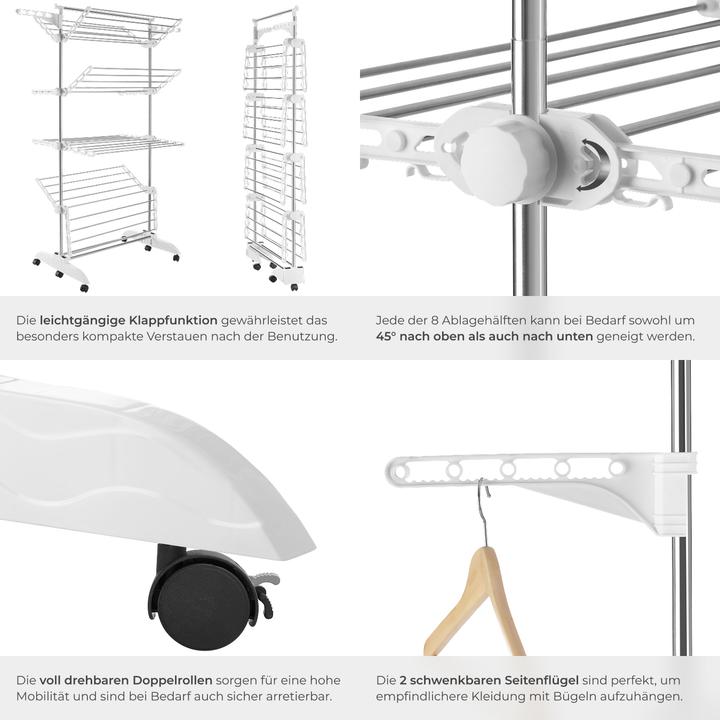 Die leichtgängige Klappfunktion gewährleistet das besonders kompakte Verstauen nach der Benutzung.

Jede der 8 Ablagehälften kann bei Bedarf sowohl um 45° nach oben als auch nach unten geneigt werden.

Die voll drehbaren Doppelrollen sorgen für eine hohe Mobilität und sind bei Bedarf auch sicher arretierbar.

Die 2 schwenkbaren Seitenflügel sind perfekt, um empfindlichere Kleidung mit Bügeln aufzuhängen.