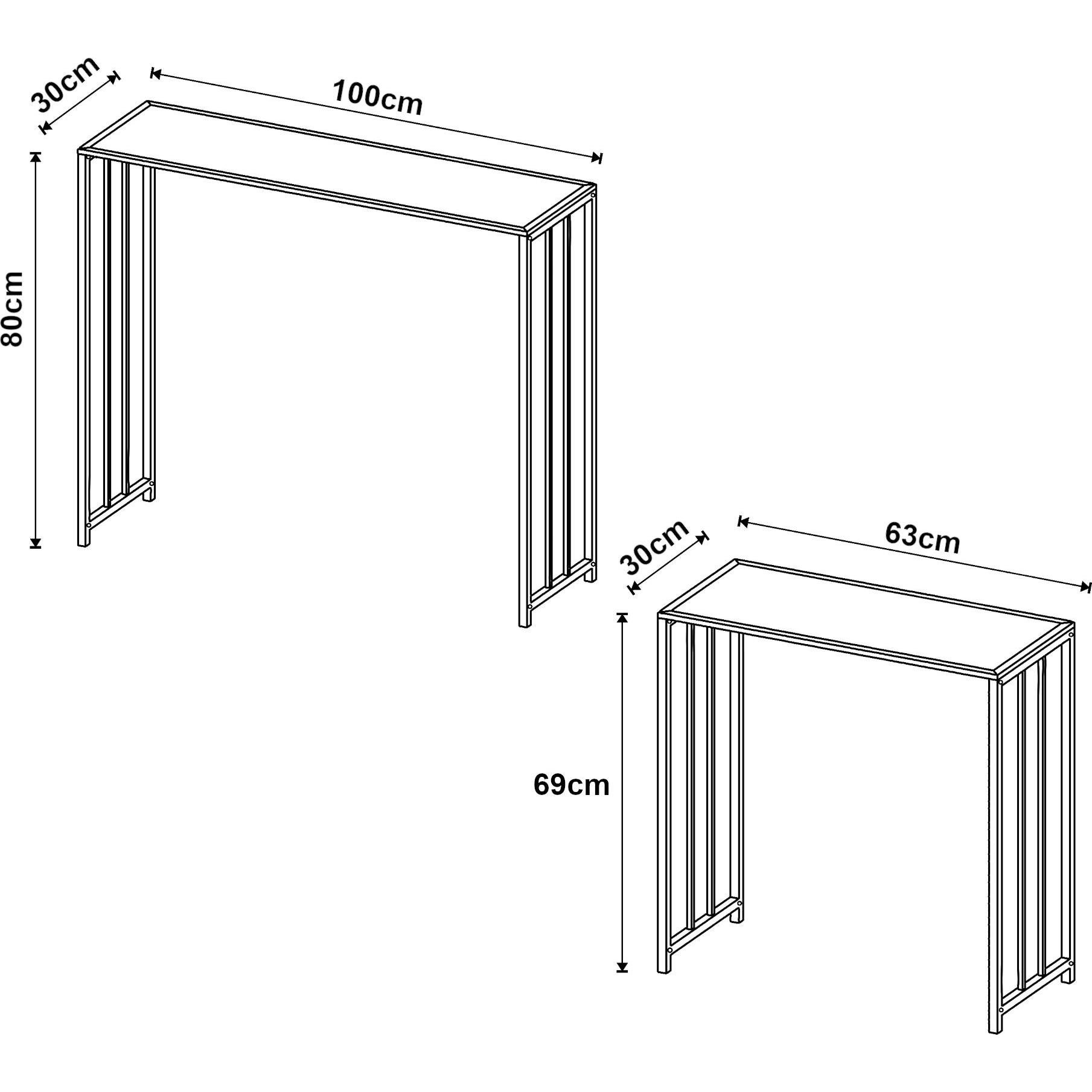 30cm

100cm

80cm

30cm

63cm

69cm