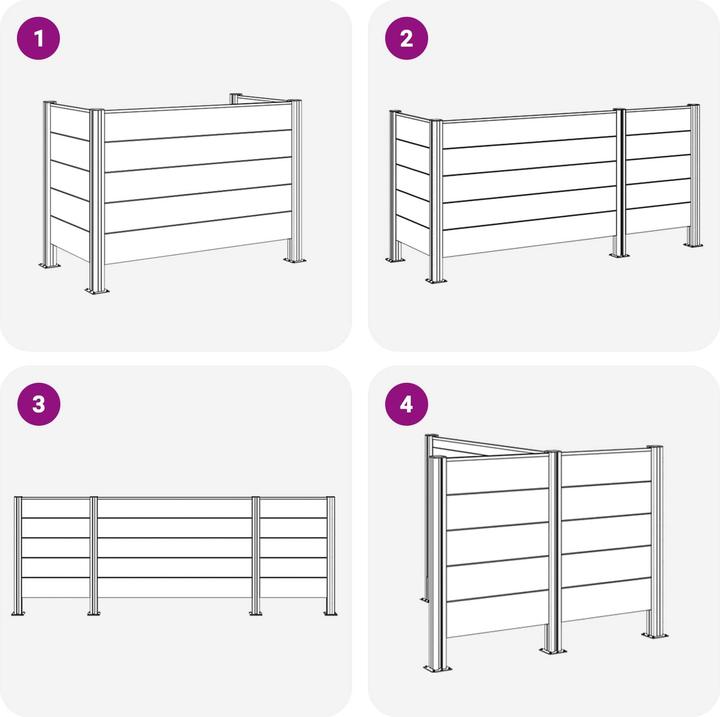 1

2

3

4