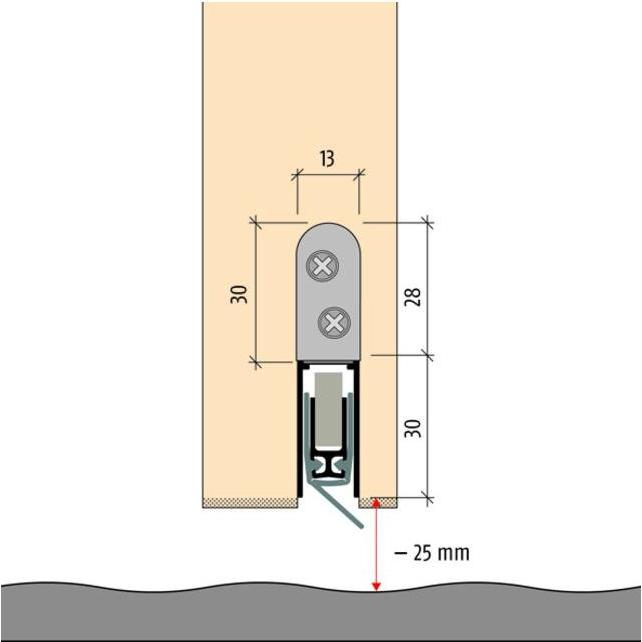 13
30
28
30
– 25 mm