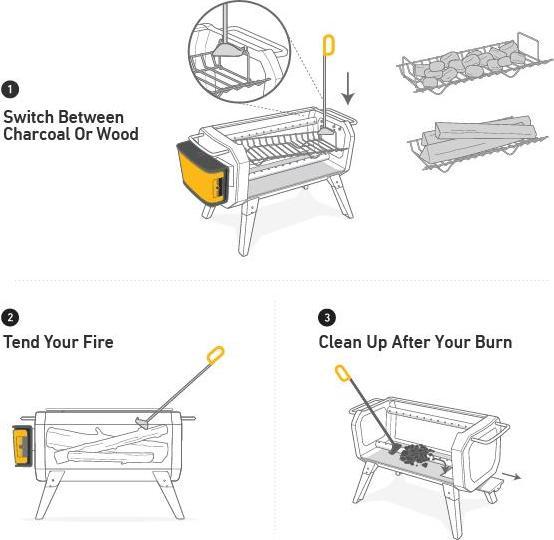 1
Switch Between Charcoal Or Wood

2
Tend Your Fire

3
Clean Up After Your Burn