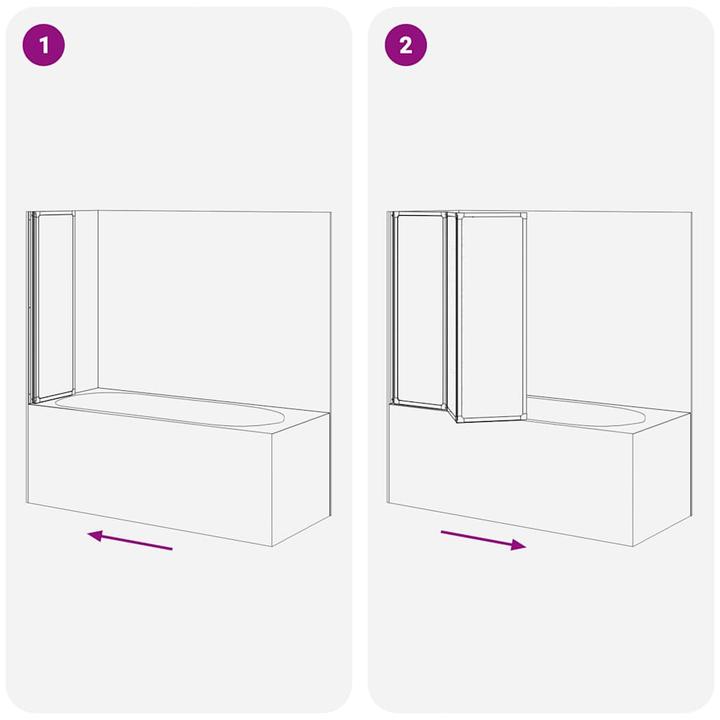 1

2