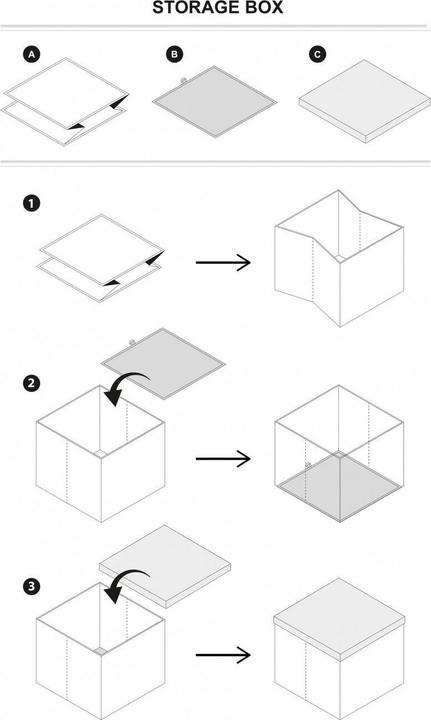 STORAGE BOX

A

B

C

1

2

3