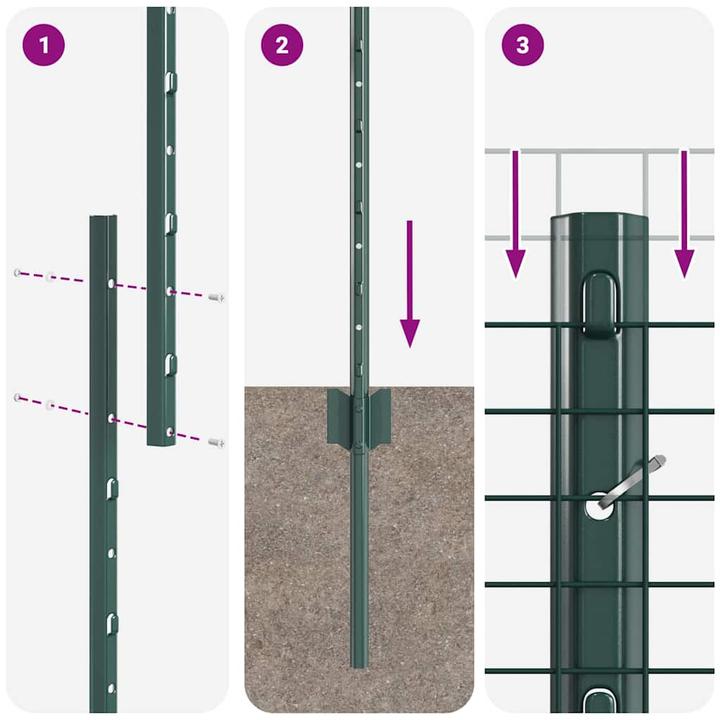 1

2

3