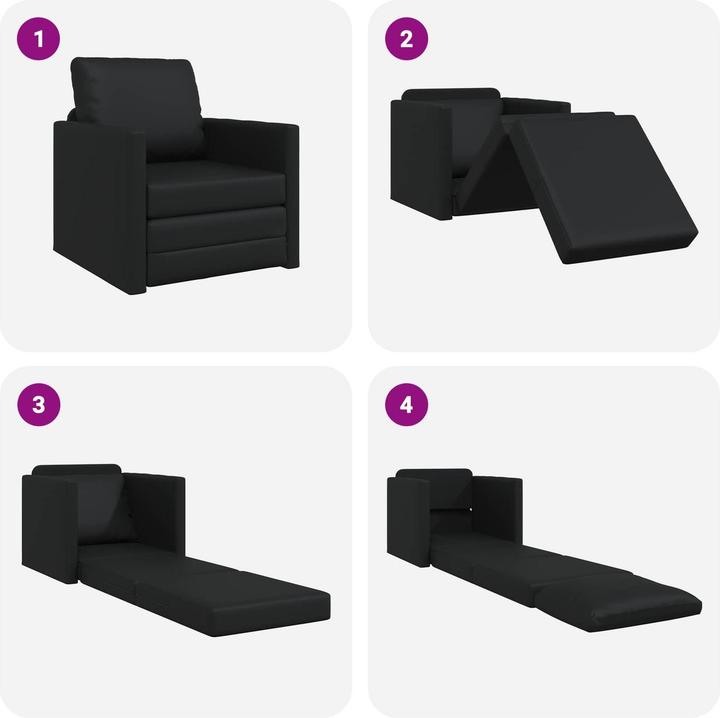 1

2

3

4