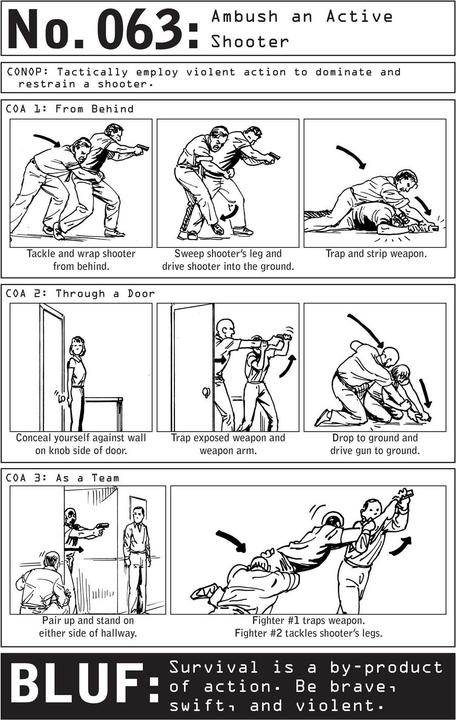 No. 063: Ambush an Active Shooter

CONOP: Tactically employ violent action to dominate and restrain a shooter.

COA 1: From Behind

Tackle and wrap shooter from behind.

Sweep shooter's leg and drive shooter into the ground.

Trap and strip weapon.

COA 2: Through a Door

Conceal yourself against wall on knob side of door.

Trap exposed weapon and weapon arm.

Drop to ground and drive gun to ground.

COA 3: As a Team

Pair up and stand on either side of hallway.

Fighter #1 traps weapon.
Fighter #2 tackles shooter's legs.

BLUF: Survival is a by-product of action. Be brave, swift, and violent.