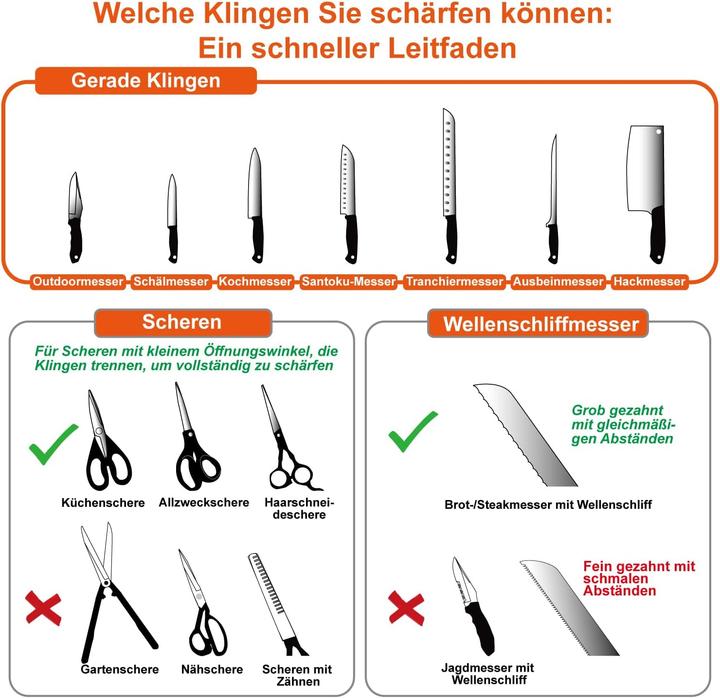 Welche Klingen Sie schärfen können:
Ein schneller Leitfaden

Gerade Klingen

Outdoormesser Schälmesser Kochmesser Santoku-Messer Tranchiermesser Ausbeinmesser Hackmesser

Scheren

Für Scheren mit kleinem Öffnungswinkel, die Klingen trennen, um vollständig zu schärfen

Küchenschere Allzweckschere Haarschneideschere

Gartenschere Nähschere Scheren mit Zähnen

Wellenschliffmesser

Grob gezahnt mit gleichmäßigen Abständen

Brot-/Steakmesser mit Wellenschliff

Fein gezahnt mit schmalen Abständen

Jagdmesser mit Wellenschliff