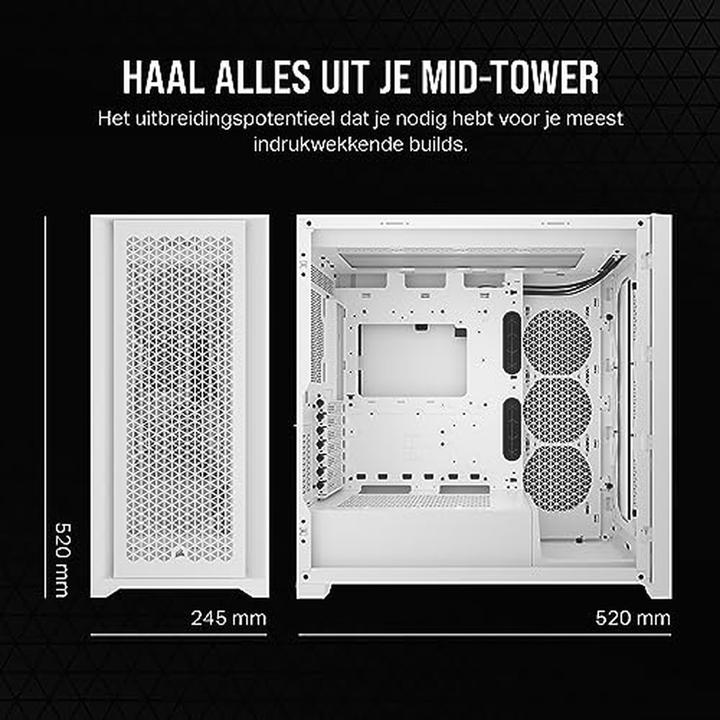 HAAL ALLES UIT JE MID-TOWER

Het uitbreidingspotentieel dat je nodig hebt voor je meest indrukwekkende builds.

520 mm

245 mm

520 mm