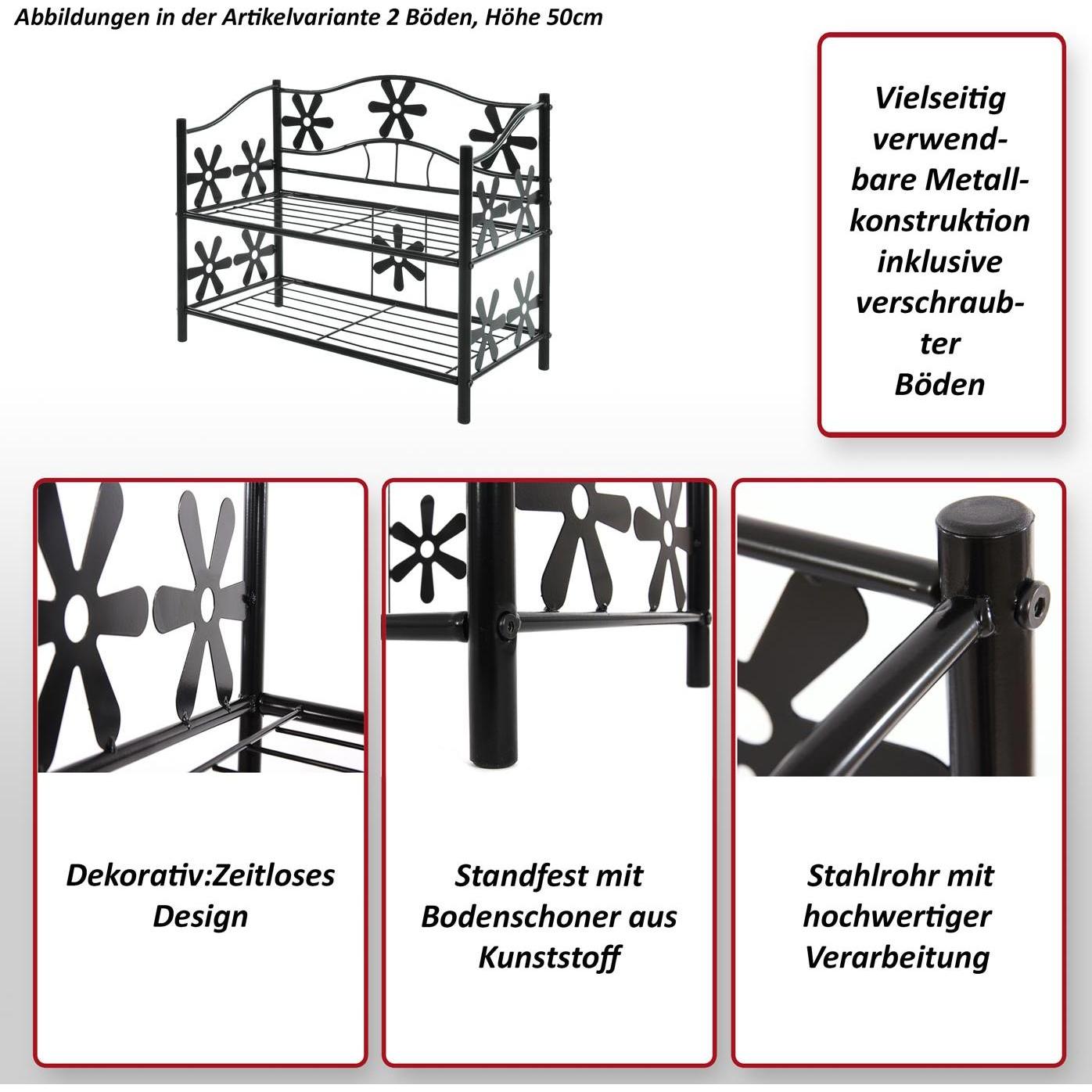 Abbildungen in der Artikelvariante 2 Böden, Höhe 50cm

Vielseitig verwendbare Metallkonstruktion inklusive verschraubter Böden

Dekorativ:Zeitloses Design

Standfest mit Bodenschoner aus Kunststoff

Stahlrohr mit hochwertiger Verarbeitung