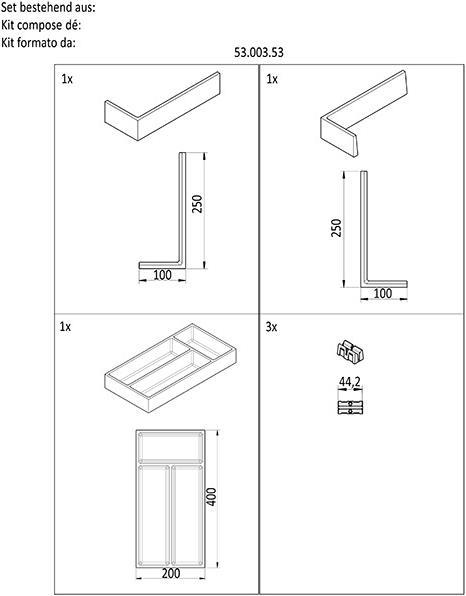 Set bestehend aus:
Kit compose dé:
Kit formato da:

53.003.53

1x

250

100

1x

250

100

1x

400

200

3x

44,2