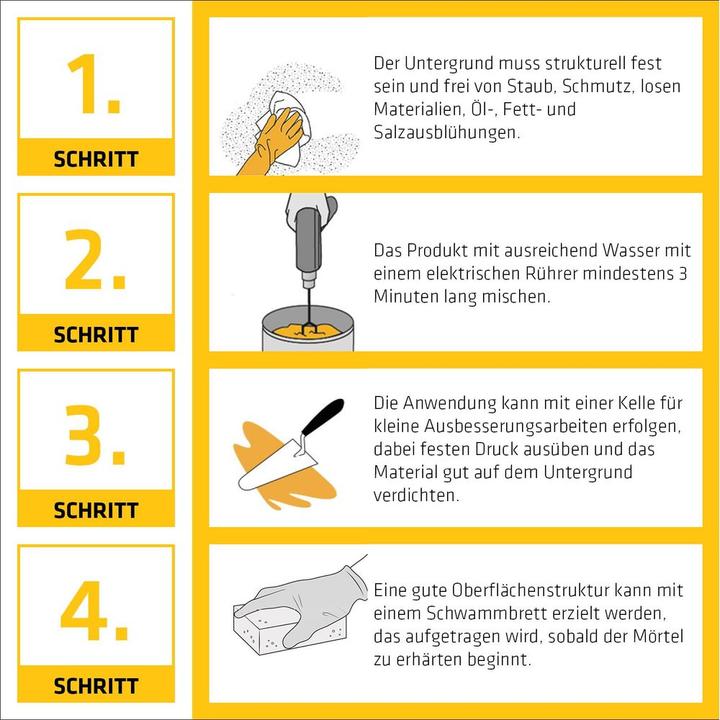 1.
SCHRITT

Der Untergrund muss strukturell fest sein und frei von Staub, Schmutz, losen Materialien, Öl-, Fett- und Salzausblühungen.

2.
SCHRITT

Das Produkt mit ausreichend Wasser mit einem elektrischen Rührer mindestens 3 Minuten lang mischen.

3.
SCHRITT

Die Anwendung kann mit einer Kelle für kleine Ausbesserungsarbeiten erfolgen, dabei festen Druck ausüben und das Material gut auf dem Untergrund verdichten.

4.
SCHRITT

Eine gute Oberflächenstruktur kann mit einem Schwammbrett erzielt werden, das aufgetragen wird, sobald der Mörtel zu erhärten beginnt.