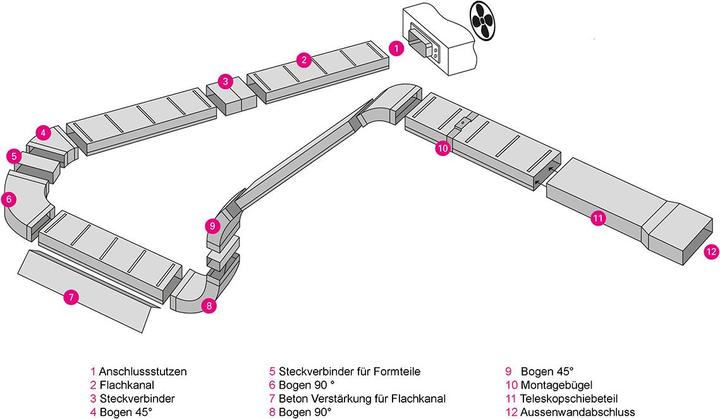 1
2
3
4
5
6
7
8
9
10
11
12

1 Anschlussstutzen
2 Flachkanal
3 Steckverbinder
4 Bogen 45°

5 Steckverbinder für Formteile
6 Bogen 90 °
7 Beton Verstärkung für Flachkanal
8 Bogen 90°

9 Bogen 45°
10 Montagebügel
11 Teleskopschiebeteil
12 Aussenwandabschluss