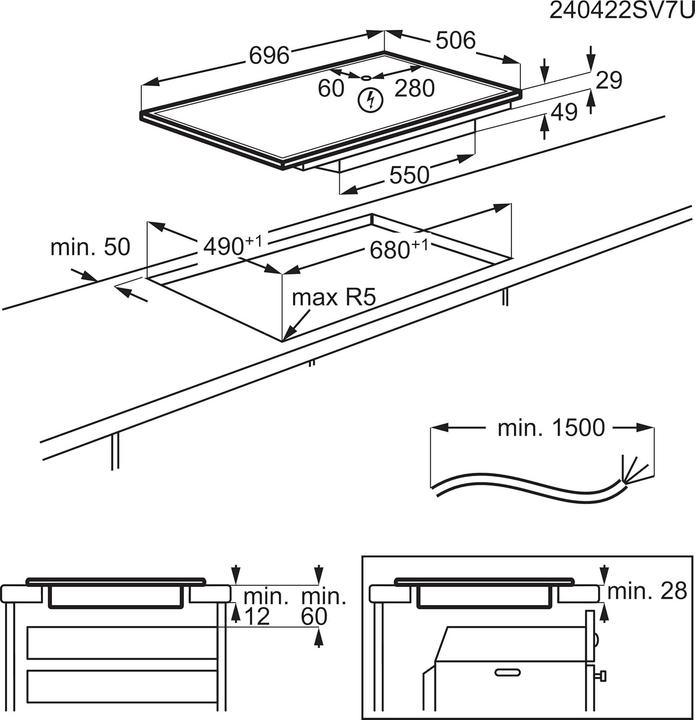 240422SV7U

696
506
60
280
29
49
550

min. 50
$490^{+1}$
$680^{+1}$
max R5

min. 1500

min. 12
min. 60

min. 28