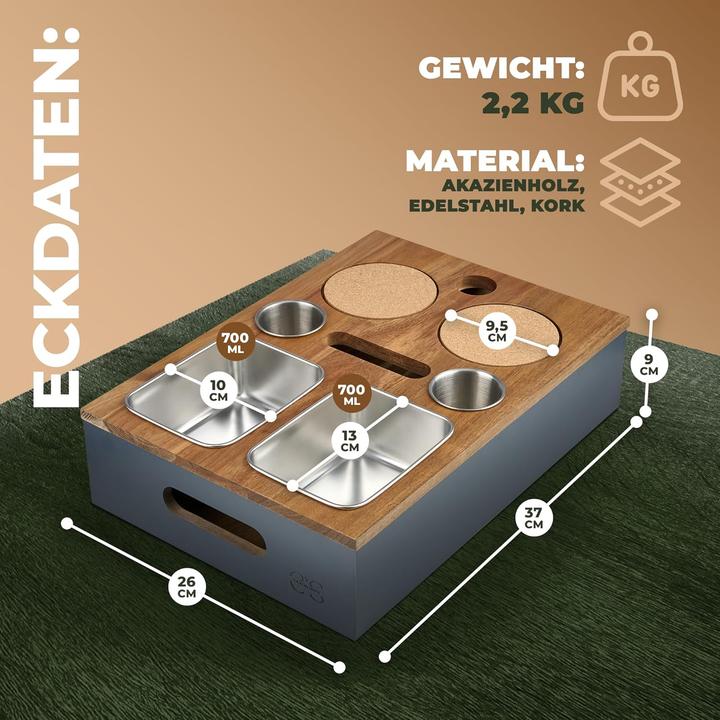 ECKDATEN:

GEWICHT:
2,2 KG

KG

MATERIAL:
AKAZIENHOLZ,
EDELSTAHL, KORK

700 ML

10 CM

700 ML

13 CM

9,5 CM

9 CM

37 CM

26 CM