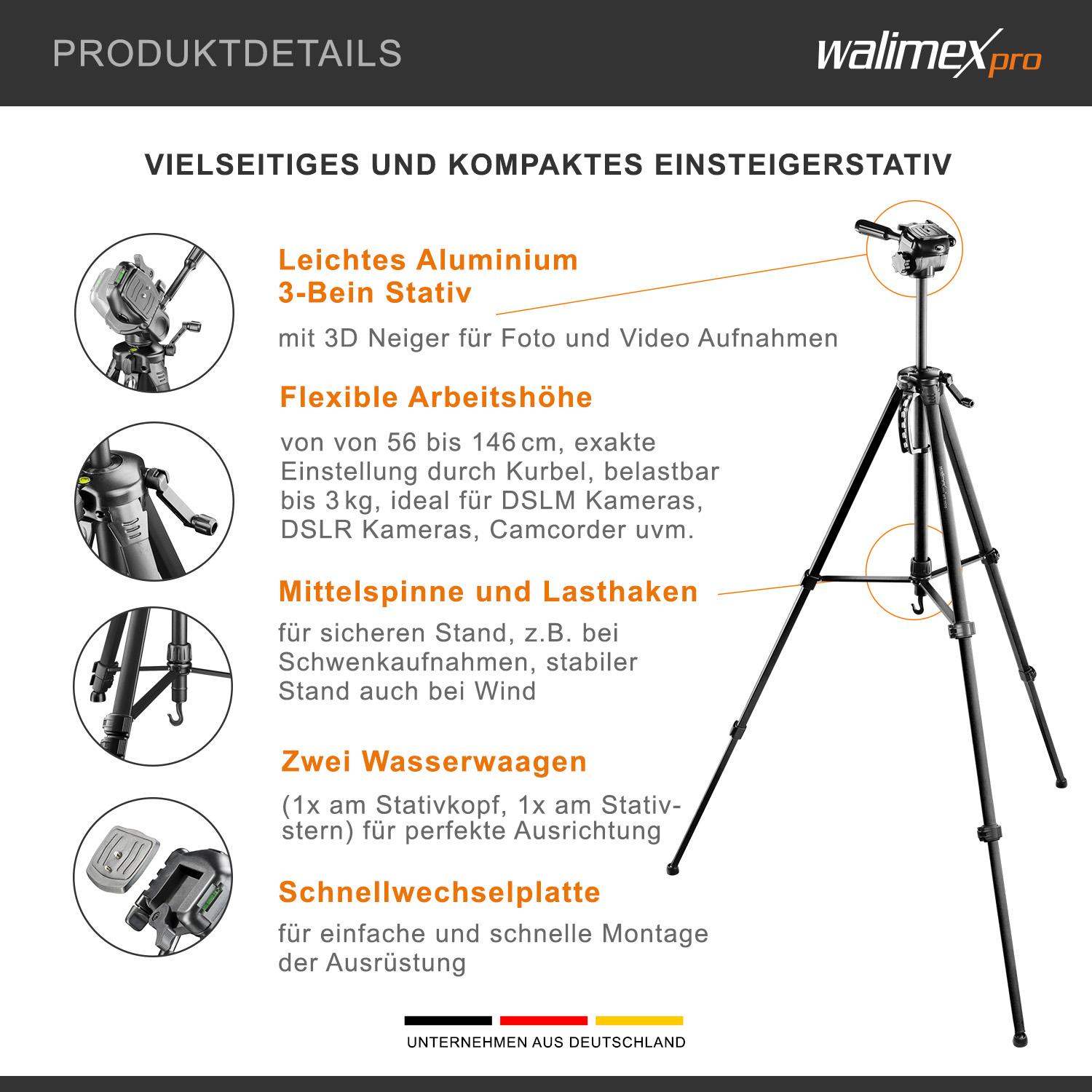 PRODUKTDETAILS

walimex pro

VIELSEITIGES UND KOMPAKTES EINSTEIGERSTATIV

Leichtes Aluminium 3-Bein Stativ

mit 3D Neiger für Foto und Video Aufnahmen

Flexible Arbeitshöhe

von von 56 bis 146 cm, exakte Einstellung durch Kurbel, belastbar bis 3 kg, ideal für DSLM Kameras, DSLR Kameras, Camcorder uvm.

Mittelspinne und Lasthaken

für sicheren Stand, z.B. bei Schwenkaufnahmen, stabiler Stand auch bei Wind

Zwei Wasserwaagen

(1x am Stativkopf, 1x am Stativstern) für perfekte Ausrichtung

Schnellwechselplatte

für einfache und schnelle Montage der Ausrüstung

UNTERNEHMEN AUS DEUTSCHLAND